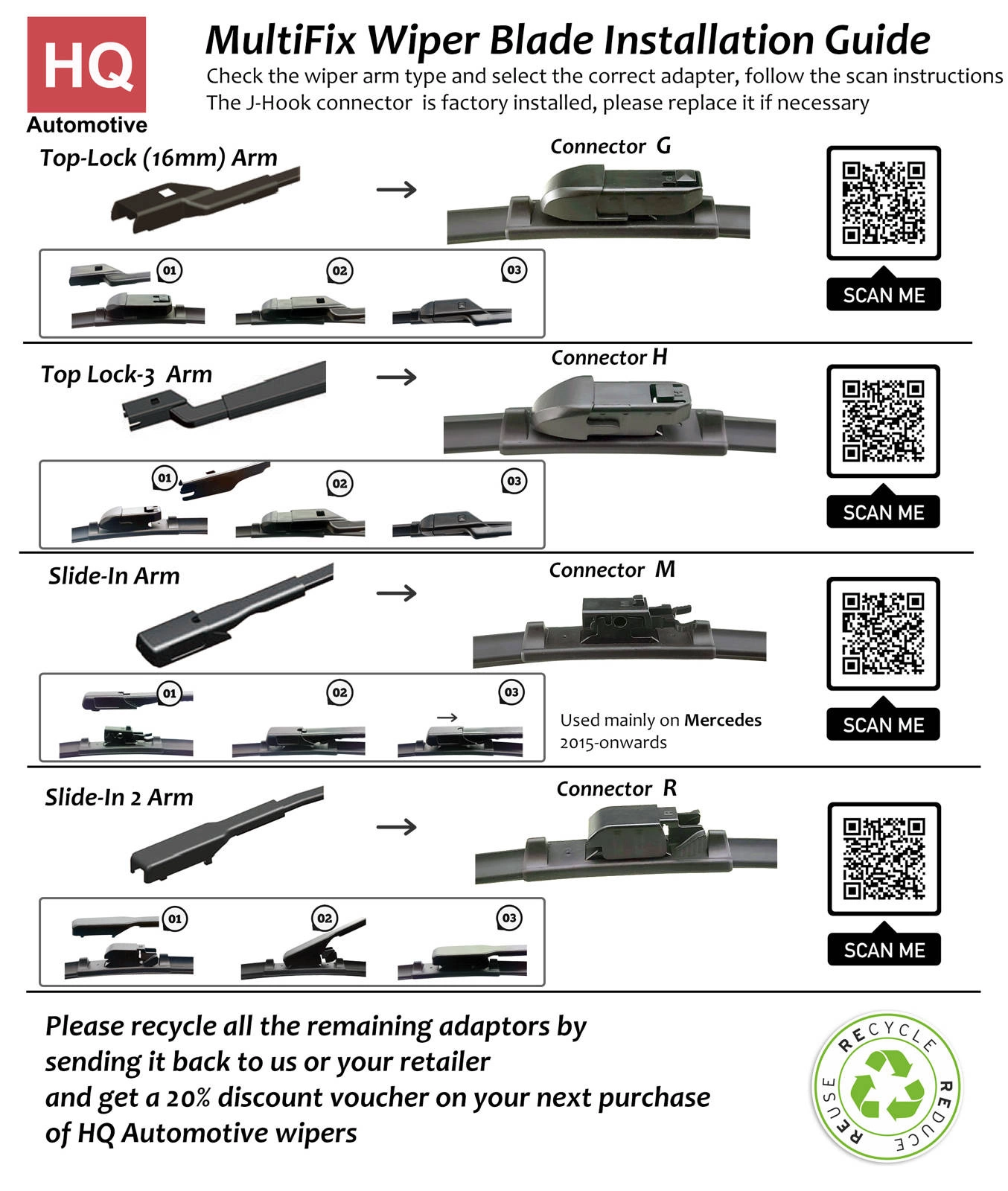 HQ
Automotive

MultiFix Wiper Blade Installation Guide

Check the wiper arm type and select the correct adapter, follow the scan instructions
The J-Hook connector is factory installed, please replace it if necessary

Top-Lock (16mm) Arm

Connector G

01 02 03

SCAN ME

Top Lock-3 Arm

Connector H

01 02 03

SCAN ME

Slide-In Arm

Connector M

01 02 03

Used mainly on Mercedes 2015-onwards

SCAN ME

Slide-In 2 Arm

Connector R

01 02 03

SCAN ME

Please recycle all the remaining adaptors by sending it back to us or your retailer and get a 20% discount voucher on your next purchase of HQ Automotive wipers

RECYCLE REDUCE REUSE